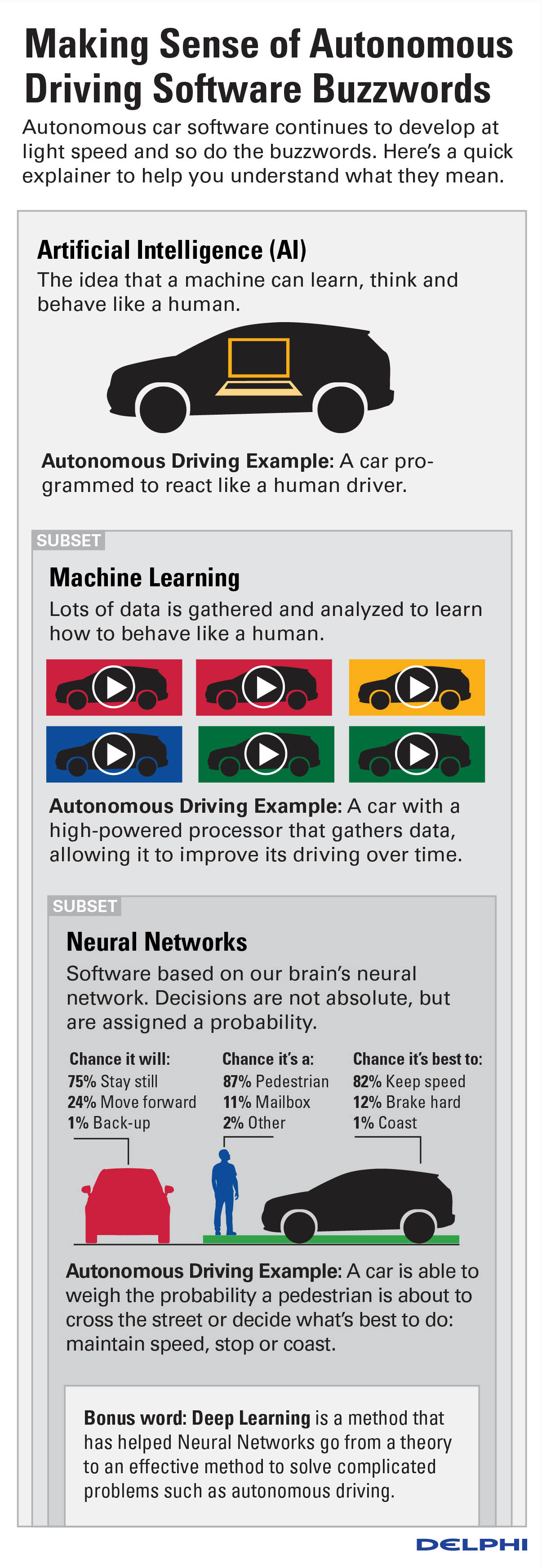 Making Sense of Autonomous Driving Software Buzzwords

Autonomous car software continues to develop at light speed and so do the buzzwords. Here's a quick explainer to help you understand what they mean.

Artificial Intelligence (AI)

The idea that a machine can learn, think and behave like a human.

Autonomous Driving Example: A car programmed to react like a human driver.

SUBSET

Machine Learning

Lots of data is gathered and analyzed to learn how to behave like a human.

Autonomous Driving Example: A car with a high-powered processor that gathers data, allowing it to improve its driving over time.

SUBSET

Neural Networks

Software based on our brain's neural network. Decisions are not absolute, but are assigned a probability.

Chance it will:
75% Stay still
24% Move forward
1% Back-up

Chance it's a:
87% Pedestrian
11% Mailbox
2% Other

Chance it's best to:
82% Keep speed
12% Brake hard
1% Coast

Autonomous Driving Example: A car is able to weigh the probability a pedestrian is about to cross the street or decide what's best to do: maintain speed, stop or coast.

Bonus word: Deep Learning is a method that has helped Neural Networks go from a theory to an effective method to solve complicated problems such as autonomous driving.

DELPHI