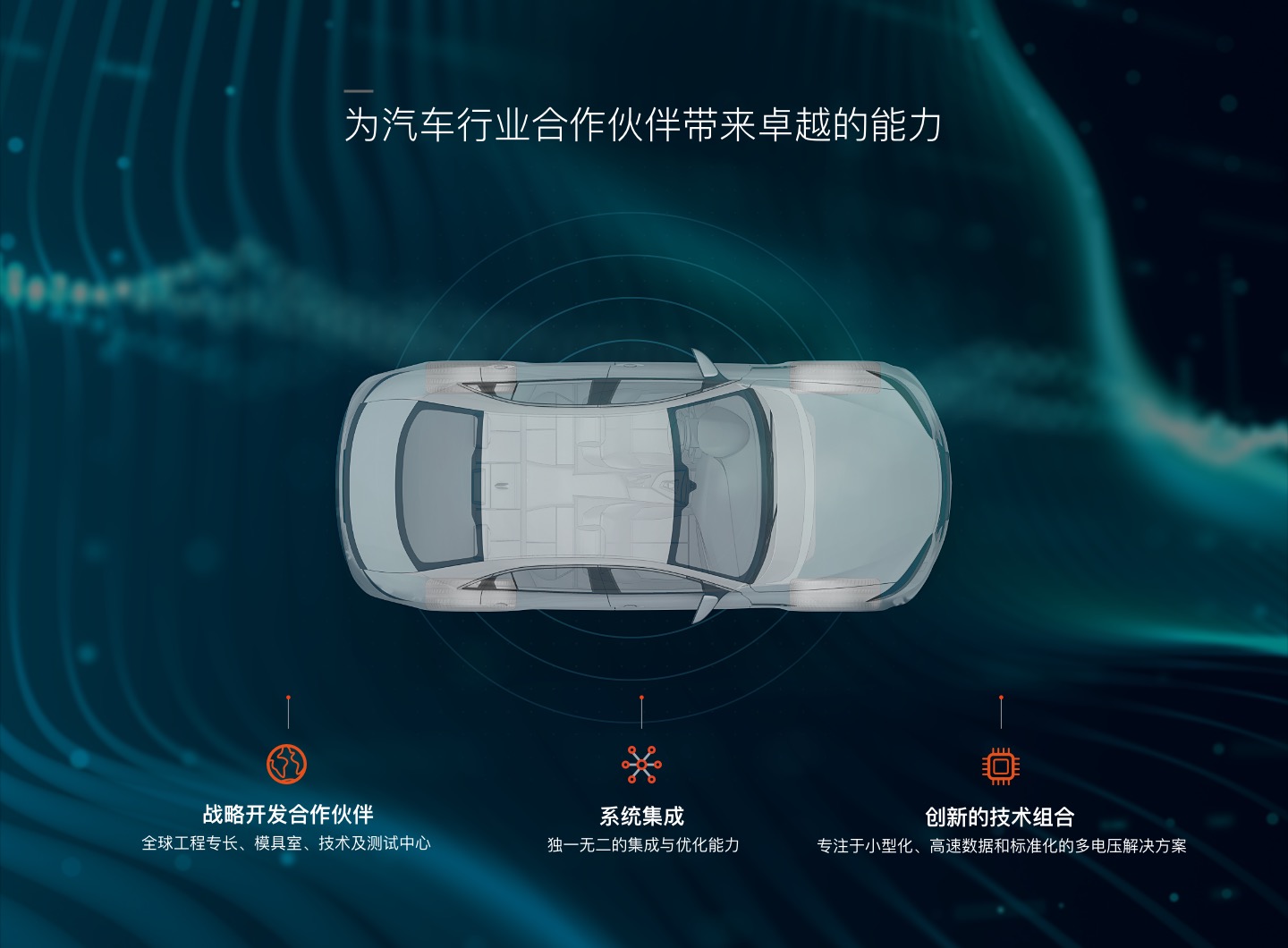 为汽车行业合作伙伴带来卓越的能力

战略开发合作伙伴
全球工程专长、模具室、技术及测试中心

系统集成
独一无二的集成与优化能力

创新的技术组合
专注于小型化、高速数据和标准化的多电压解决方案