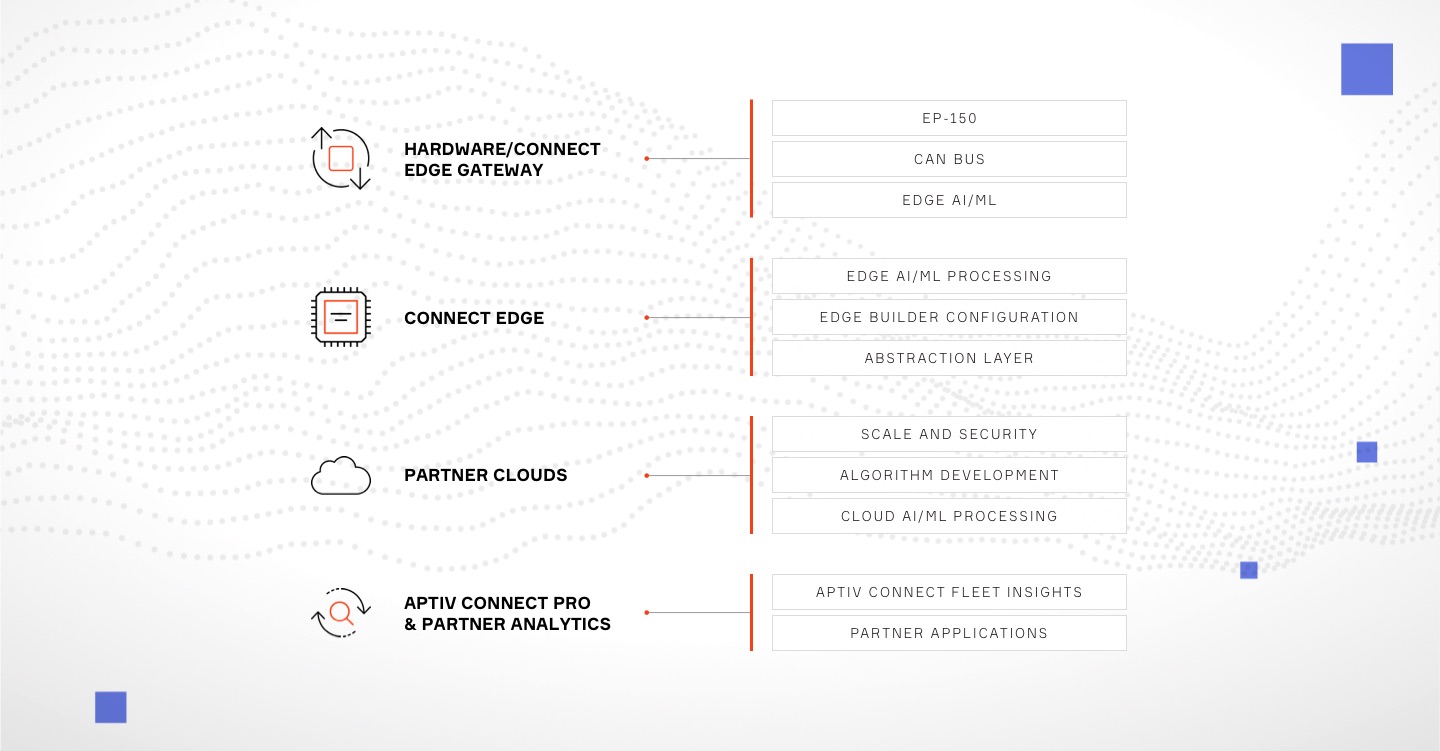 HARDWARE/CONNECT EDGE GATEWAY

EP-150

CAN BUS

EDGE AI/ML

CONNECT EDGE

EDGE AI/ML PROCESSING

EDGE BUILDER CONFIGURATION

ABSTRACTION LAYER

PARTNER CLOUDS

SCALE AND SECURITY

ALGORITHM DEVELOPMENT

CLOUD AI/ML PROCESSING

APTIV CONNECT PRO & PARTNER ANALYTICS

APTIV CONNECT FLEET INSIGHTS

PARTNER APPLICATIONS