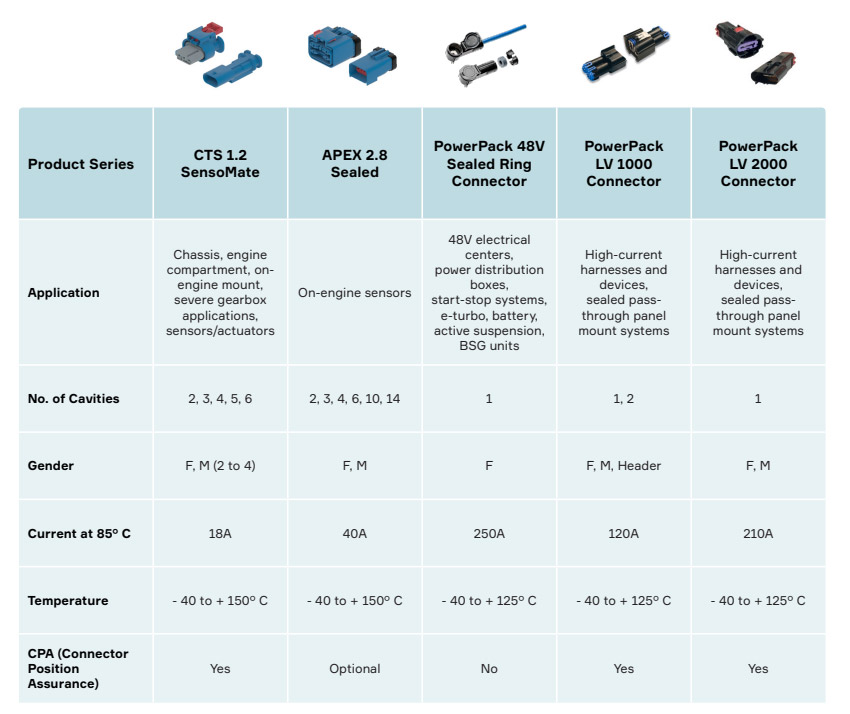 | Product Series | CTS 1.2 SensoMate | APEX 2.8 Sealed | PowerPack 48V Sealed Ring Connector | PowerPack LV 1000 Connector | PowerPack LV 2000 Connector |
|---|---|---|---|---|---|
| Application | Chassis, engine compartment, on-engine mount, severe gearbox applications, sensors/actuators | On-engine sensors | 48V electrical centers, power distribution boxes, start-stop systems, e-turbo, battery, active suspension, BSG units | High-current harnesses and devices, sealed pass-through panel mount systems | High-current harnesses and devices, sealed pass-through panel mount systems |
| No. of Cavities | 2, 3, 4, 5, 6 | 2, 3, 4, 6, 10, 14 | 1 | 1, 2 | 1 |
| Gender | F, M (2 to 4) | F, M | F | F, M, Header | F, M |
| Current at 85° C | 18A | 40A | 250A | 120A | 210A |
| Temperature | - 40 to + 150° C | - 40 to + 150° C | - 40 to + 125° C | - 40 to + 125° C | - 40 to + 125° C |
| CPA (Connector Position Assurance) | Yes | Optional | No | Yes | Yes |