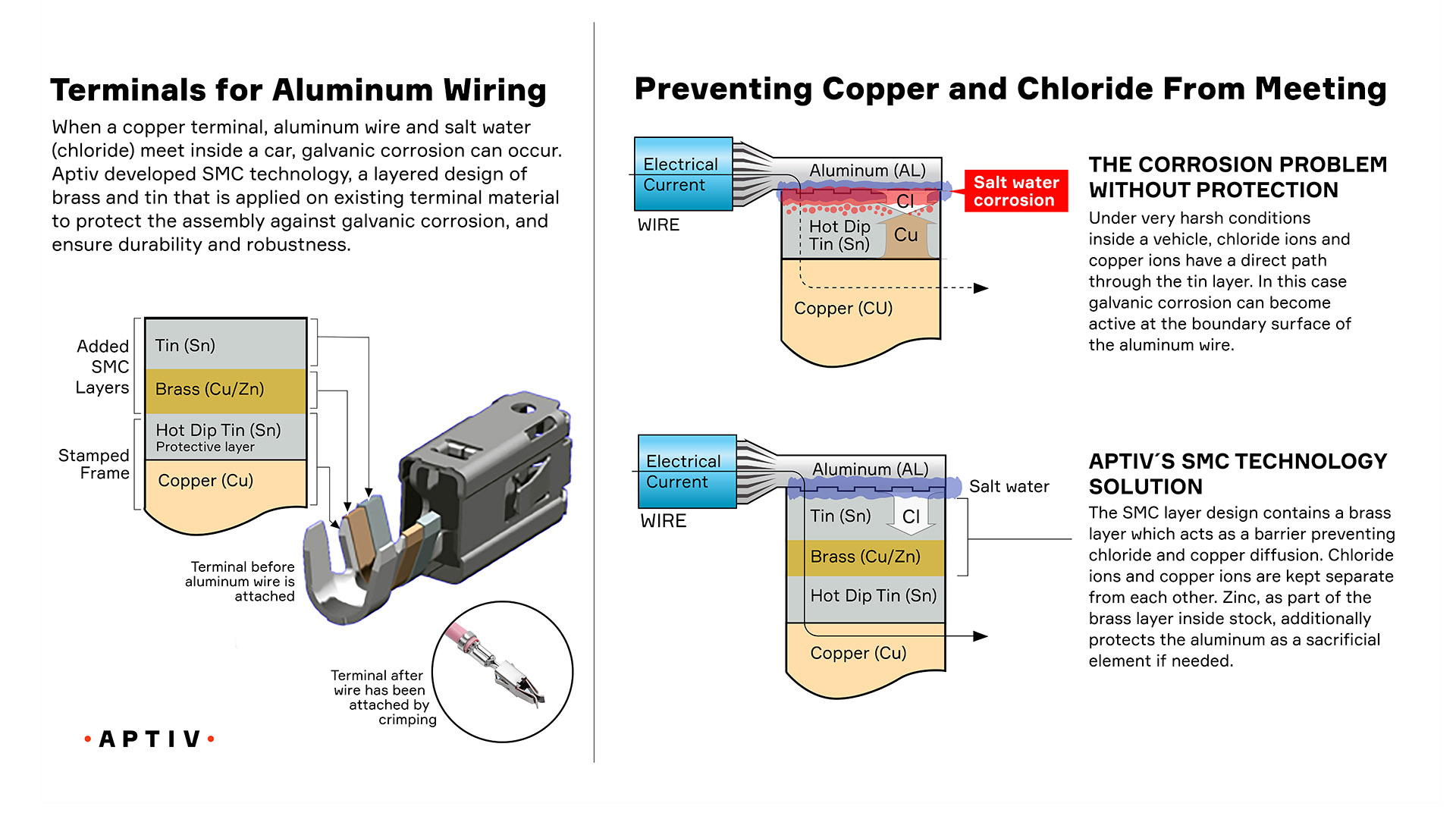 Terminals for Aluminum Wiring

When a copper terminal, aluminum wire and salt water (chloride) meet inside a car, galvanic corrosion can occur. Aptiv developed SMC technology, a layered design of brass and tin that is applied on existing terminal material to protect the assembly against galvanic corrosion, and ensure durability and robustness.

Added SMC Layers

Tin (Sn)

Brass (Cu/Zn)

Stamped Frame

Hot Dip Tin (Sn)
Protective layer

Copper (Cu)

Terminal before aluminum wire is attached

Terminal after wire has been attached by crimping

•APTIV•

Preventing Copper and Chloride From Meeting

Electrical Current

WIRE

Aluminum (AL)

Salt water corrosion

Cl

Hot Dip Tin (Sn)

Cu

Copper (CU)

THE CORROSION PROBLEM WITHOUT PROTECTION

Under very harsh conditions inside a vehicle, chloride ions and copper ions have a direct path through the tin layer. In this case galvanic corrosion can become active at the boundary surface of the aluminum wire.

Electrical Current

WIRE

Aluminum (AL)

Salt water

Tin (Sn)

Cl

Brass (Cu/Zn)

Hot Dip Tin (Sn)

Copper (Cu)

APTIV´S SMC TECHNOLOGY SOLUTION

The SMC layer design contains a brass layer which acts as a barrier preventing chloride and copper diffusion. Chloride ions and copper ions are kept separate from each other. Zinc, as part of the brass layer inside stock, additionally protects the aluminum as a sacrificial element if needed.