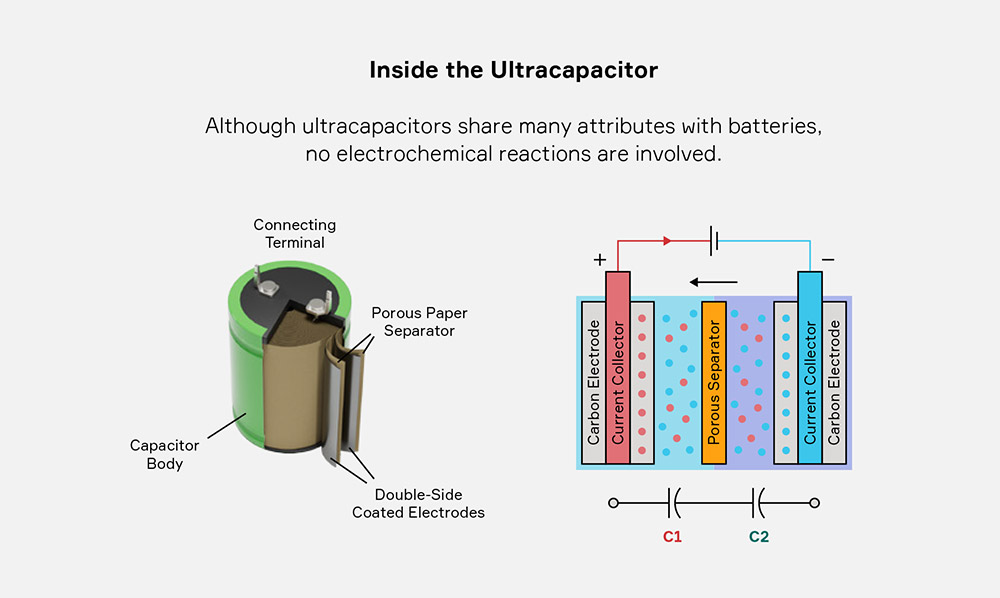 Inside the Ultracapacitor

Although ultracapacitors share many attributes with batteries, no electrochemical reactions are involved.

Connecting Terminal

Porous Paper Separator

Capacitor Body

Double-Side Coated Electrodes

+

−

Carbon Electrode

Current Collector

Porous Separator

Current Collector

Carbon Electrode

C1

C2