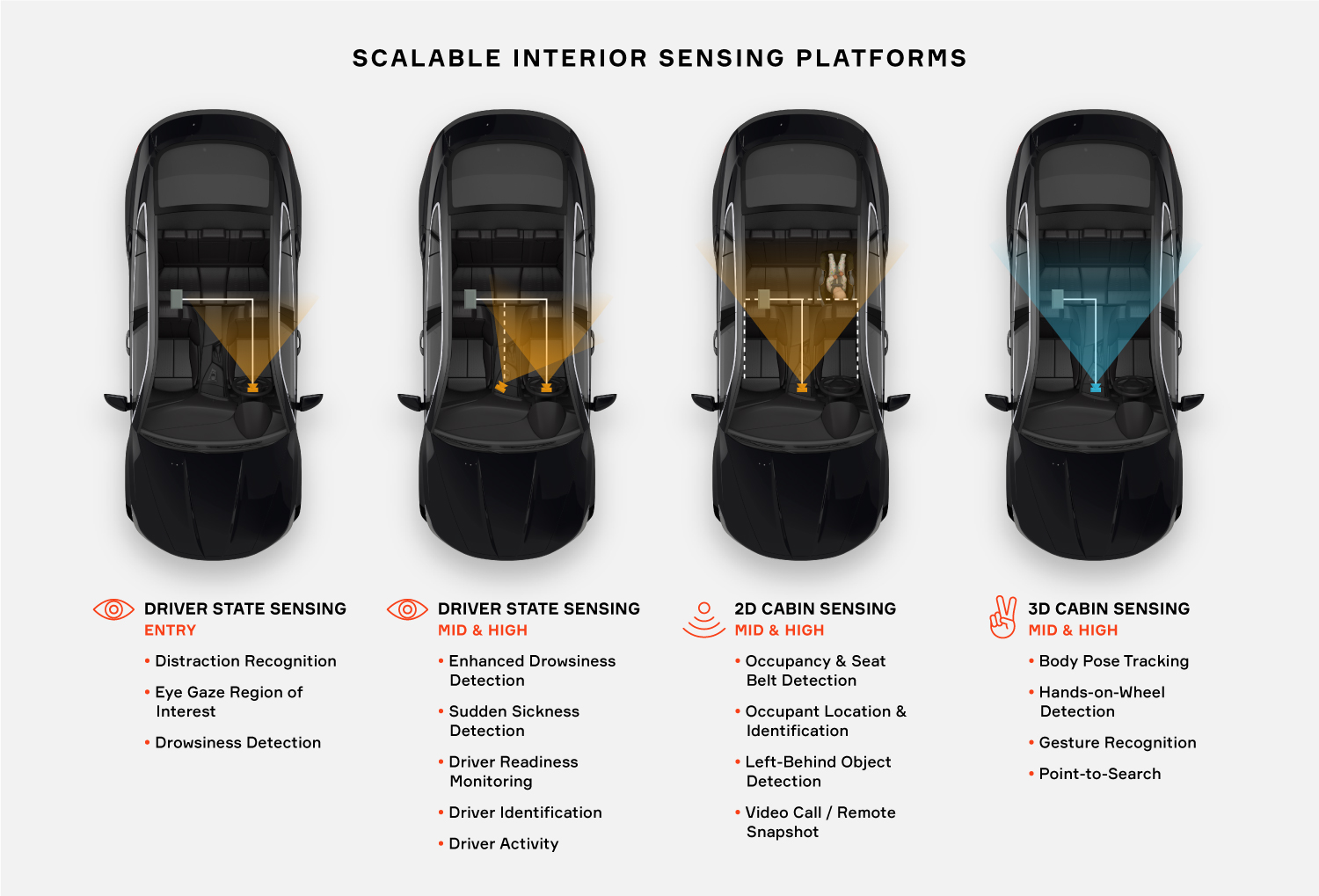 SCALABLE INTERIOR SENSING PLATFORMS

DRIVER STATE SENSING
ENTRY

• Distraction Recognition
• Eye Gaze Region of Interest
• Drowsiness Detection

DRIVER STATE SENSING
MID & HIGH

• Enhanced Drowsiness Detection
• Sudden Sickness Detection
• Driver Readiness Monitoring
• Driver Identification
• Driver Activity

2D CABIN SENSING
MID & HIGH

• Occupancy & Seat Belt Detection
• Occupant Location & Identification
• Left-Behind Object Detection
• Video Call / Remote Snapshot

3D CABIN SENSING
MID & HIGH

• Body Pose Tracking
• Hands-on-Wheel Detection
• Gesture Recognition
• Point-to-Search