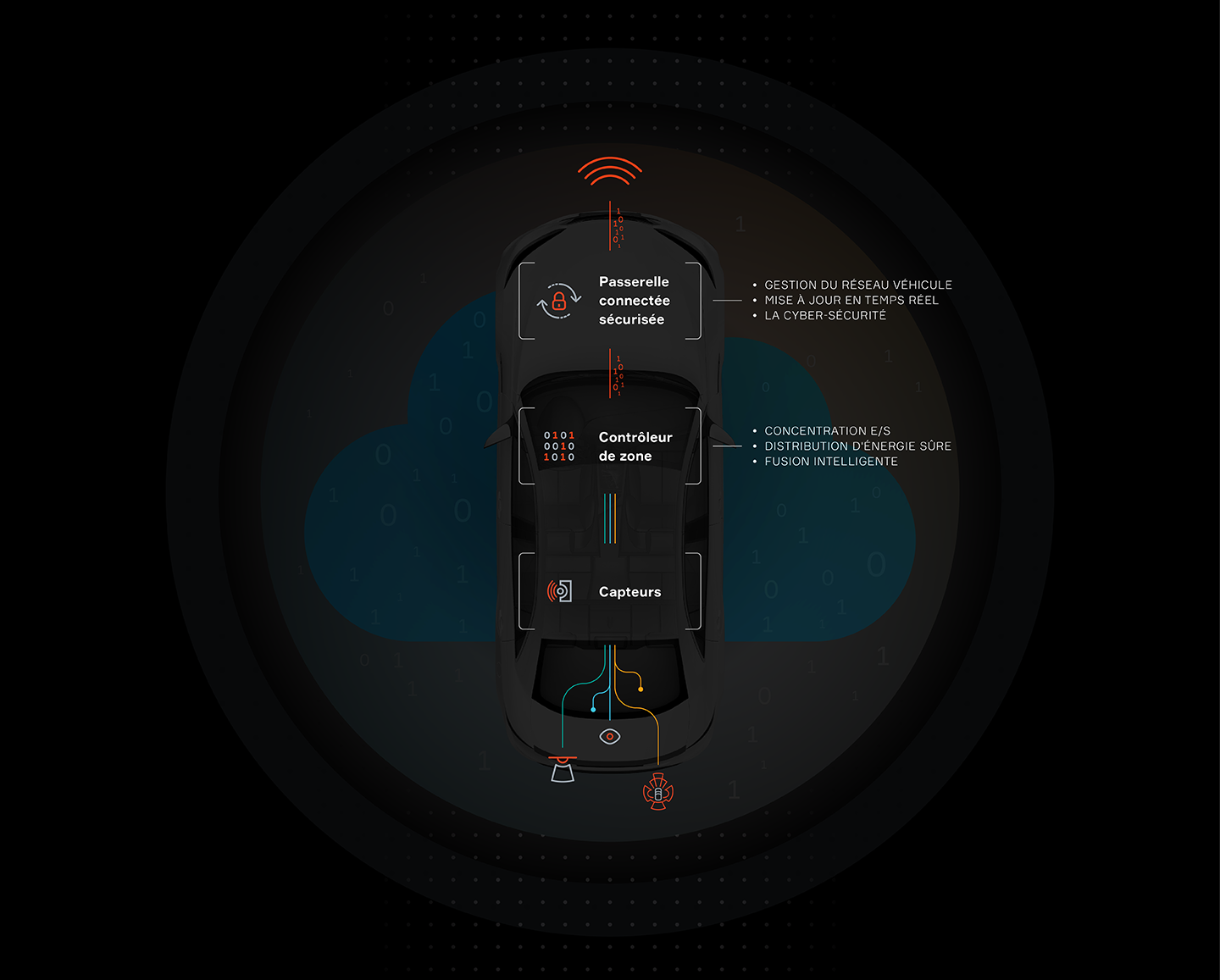 Passerelle connectée sécurisée

• GESTION DU RÉSEAU VÉHICULE
• MISE À JOUR EN TEMPS RÉEL
• LA CYBER-SÉCURITÉ

0101
0010
1010

Contrôleur de zone

• CONCENTRATION E/S
• DISTRIBUTION D'ÉNERGIE SÛRE
• FUSION INTELLIGENTE

Capteurs