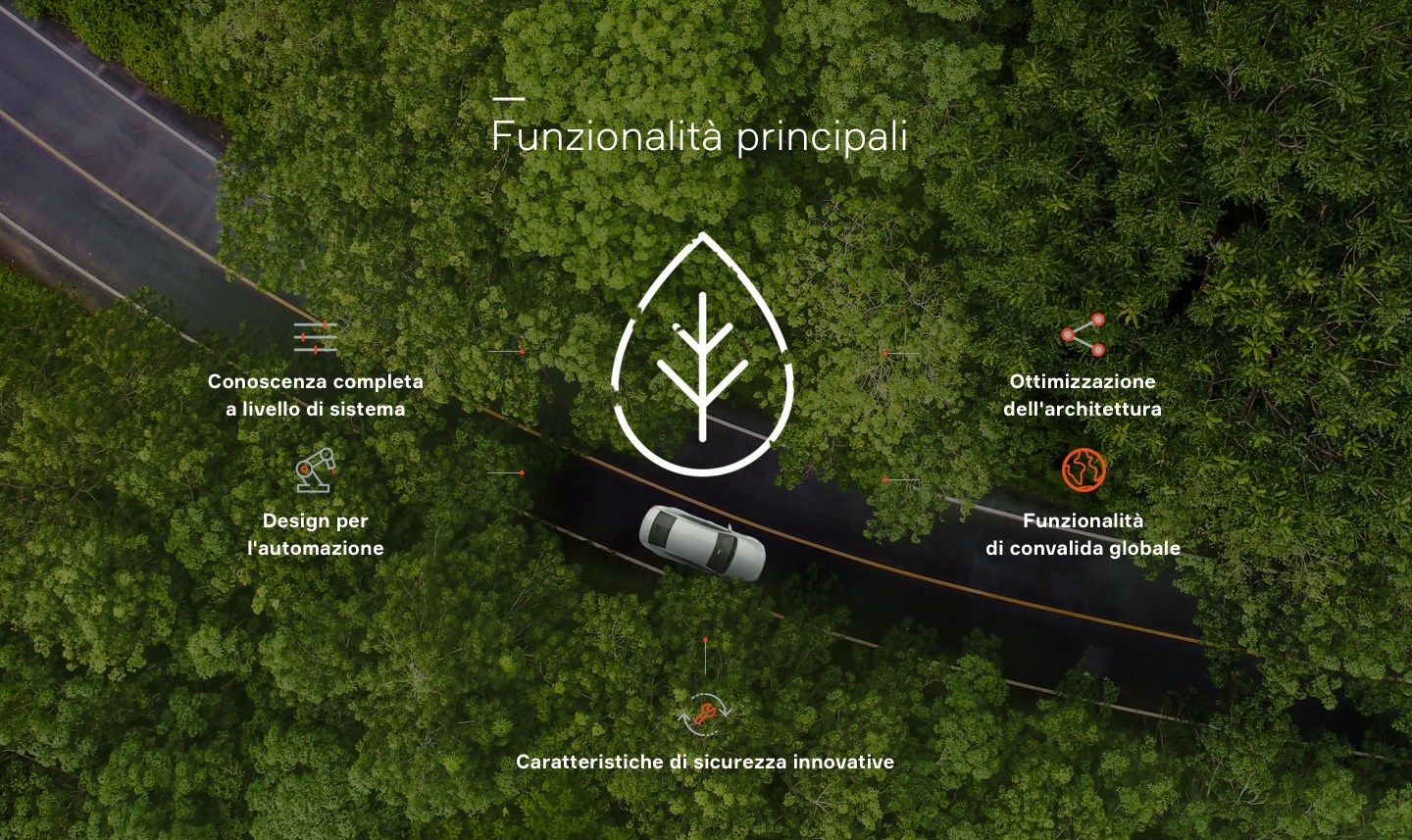 Funzionalità principali

Conoscenza completa a livello di sistema

Design per l'automazione

Ottimizzazione dell'architettura

Funzionalità di convalida globale

Caratteristiche di sicurezza innovative