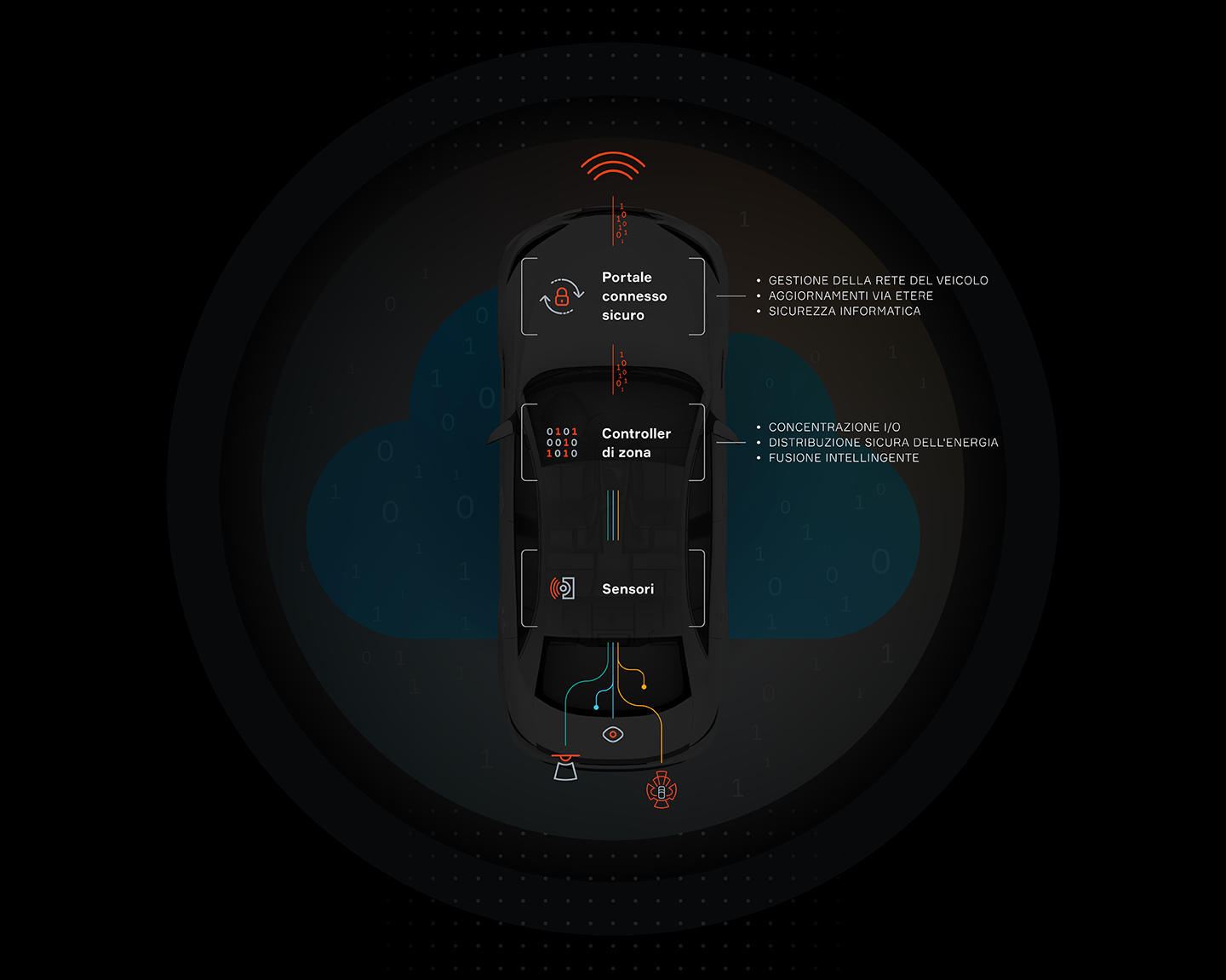 Portale connesso sicuro

• GESTIONE DELLA RETE DEL VEICOLO
• AGGIORNAMENTI VIA ETERE
• SICUREZZA INFORMATICA

0101
0010
1010

Controller di zona

• CONCENTRAZIONE I/O
• DISTRIBUZIONE SICURA DELL'ENERGIA
• FUSIONE INTELLINGENTE

Sensori