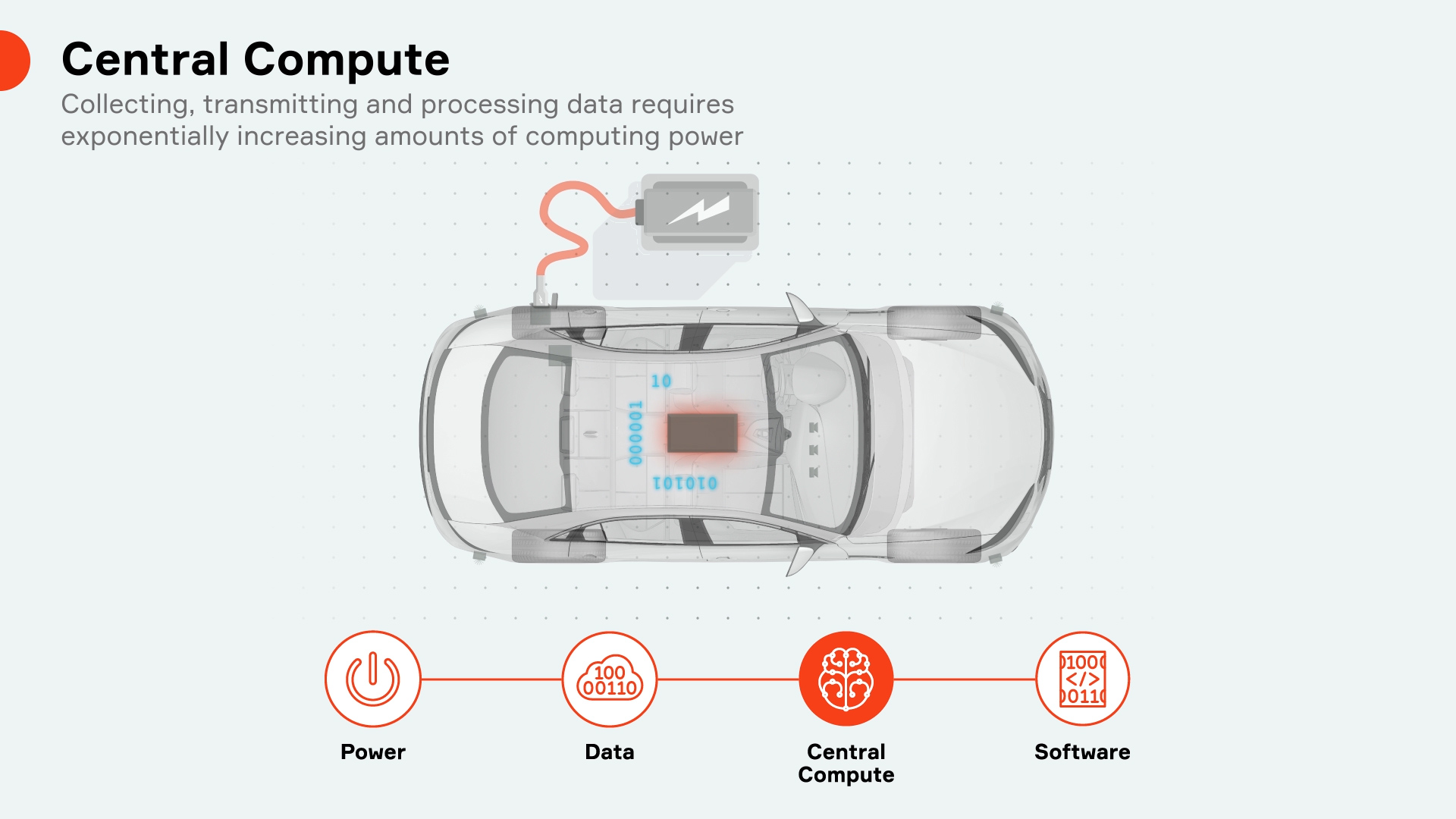 Central Compute

Collecting, transmitting and processing data requires exponentially increasing amounts of computing power

10

000001

101010

100
00110

1000
</>
0110

Power

Data

Central Compute

Software