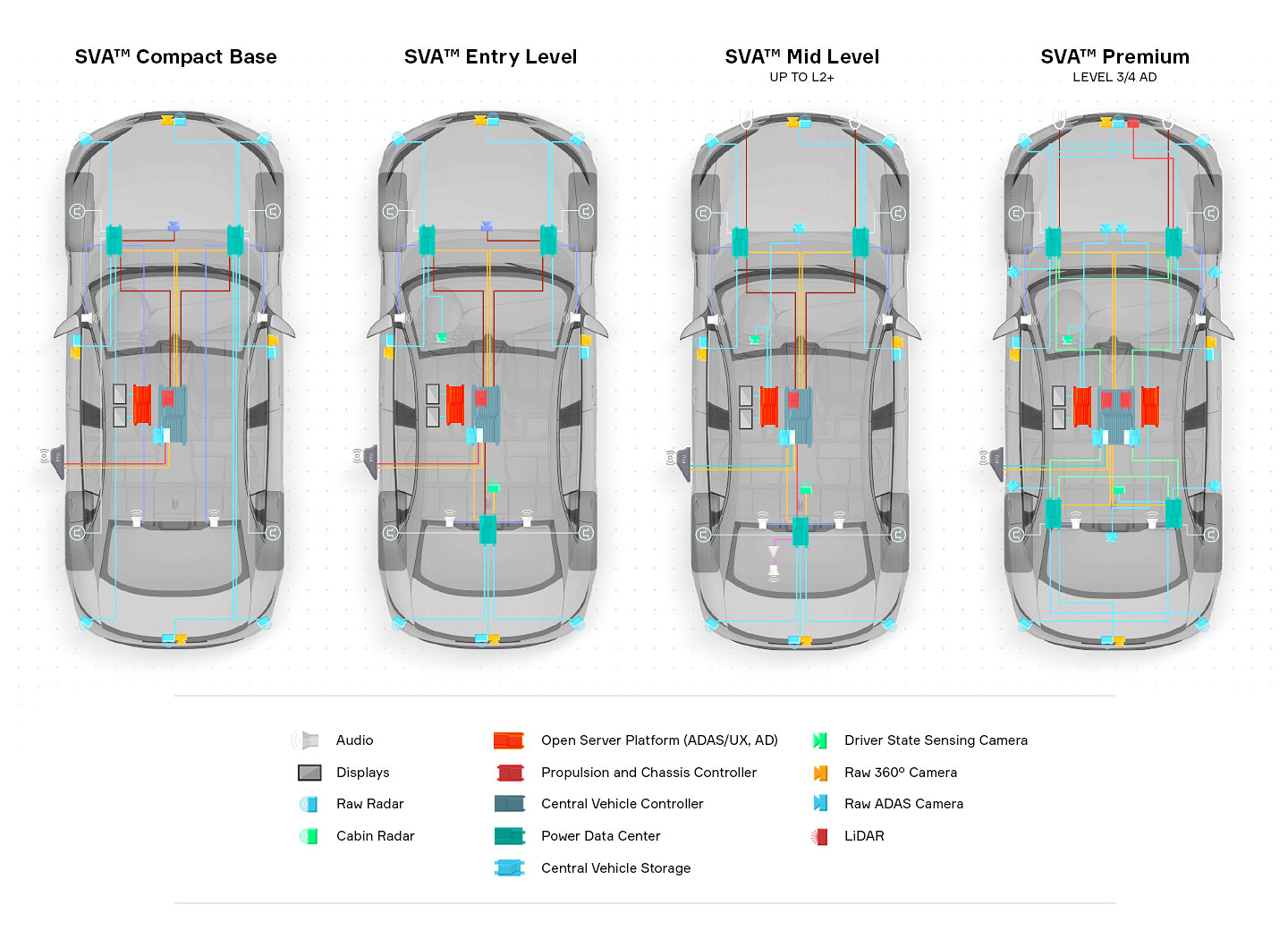 SVA™ Compact Base

SVA™ Entry Level

SVA™ Mid Level
UP TO L2+

SVA™ Premium
LEVEL 3/4 AD

Audio
Displays
Raw Radar
Cabin Radar

Open Server Platform (ADAS/UX, AD)
Propulsion and Chassis Controller
Central Vehicle Controller
Power Data Center
Central Vehicle Storage

Driver State Sensing Camera
Raw 360° Camera
Raw ADAS Camera
LiDAR