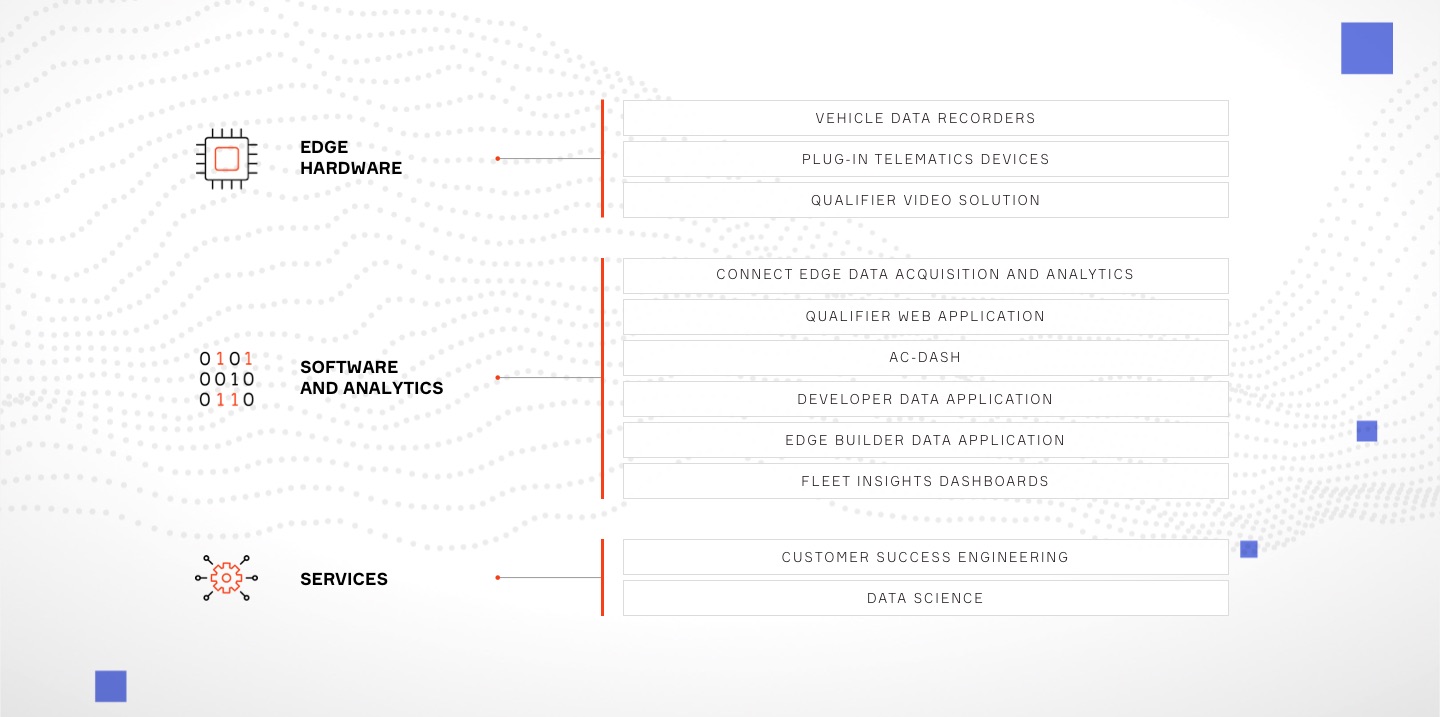 EDGE HARDWARE

VEHICLE DATA RECORDERS

PLUG-IN TELEMATICS DEVICES

QUALIFIER VIDEO SOLUTION

0101
0010
0110

SOFTWARE AND ANALYTICS

CONNECT EDGE DATA ACQUISITION AND ANALYTICS

QUALIFIER WEB APPLICATION

AC-DASH

DEVELOPER DATA APPLICATION

EDGE BUILDER DATA APPLICATION

FLEET INSIGHTS DASHBOARDS

SERVICES

CUSTOMER SUCCESS ENGINEERING

DATA SCIENCE